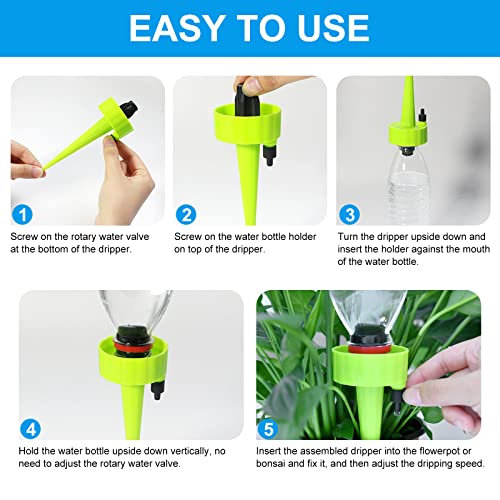 EASY TO USE

1

Screw on the rotary water valve at the bottom of the dripper.

2

Screw on the water bottle holder on top of the dripper.

3

Turn the dripper upside down and insert the holder against the mouth of the water bottle.

4

Hold the water bottle upside down vertically, no need to adjust the rotary water valve.

5

Insert the assembled dripper into the flowerpot or bonsai and fix it, and then adjust the dripping speed.