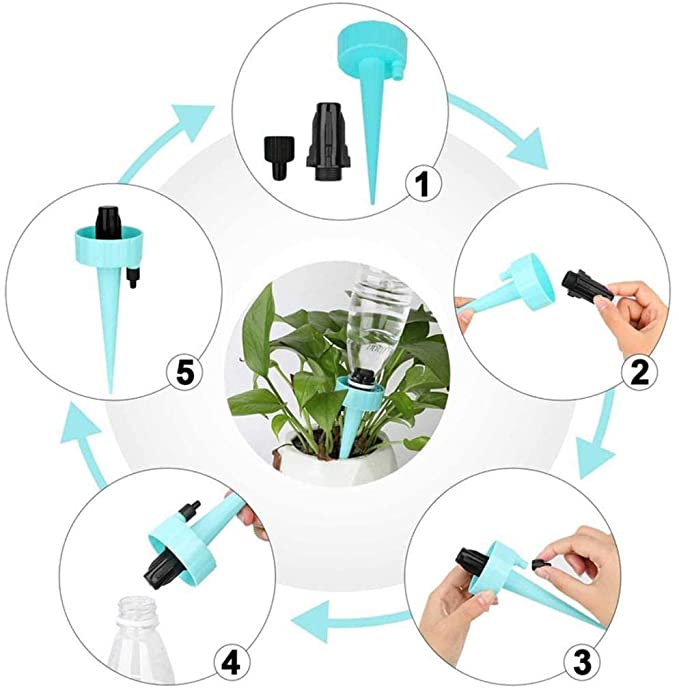 1

2

3

4

5