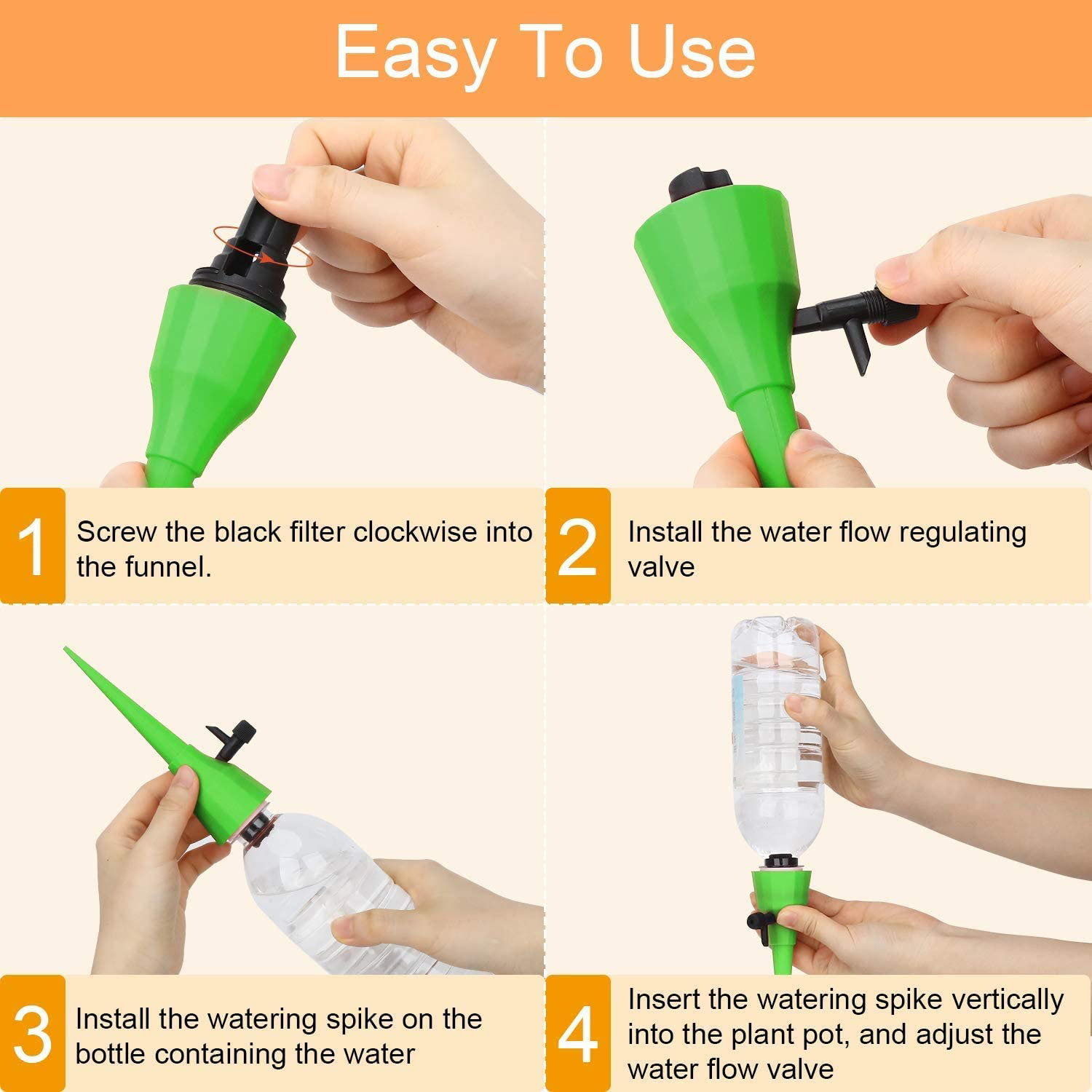 Easy To Use

1 Screw the black filter clockwise into the funnel.

2 Install the water flow regulating valve

3 Install the watering spike on the bottle containing the water

4 Insert the watering spike vertically into the plant pot, and adjust the water flow valve