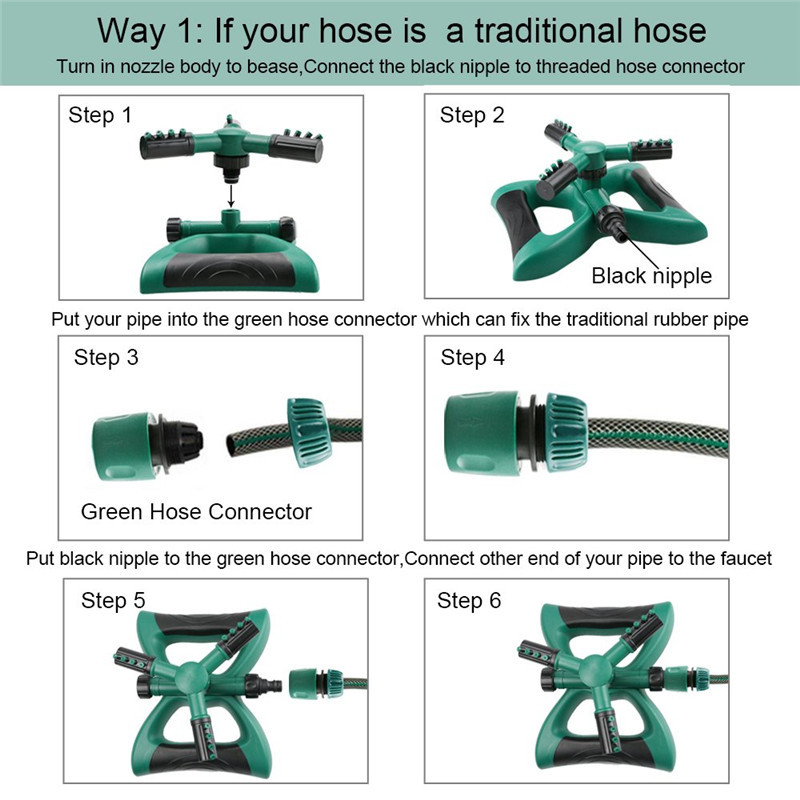 Way 1: If your hose is  a traditional hose
Turn in nozzle body to bease,Connect the black nipple to threaded hose connector

Step 1

Step 2

Black nipple

Put your pipe into the green hose connector which can fix the traditional rubber pipe

Step 3

Green Hose Connector

Step 4

Put black nipple to the green hose connector,Connect other end of your pipe to the faucet

Step 5

Step 6